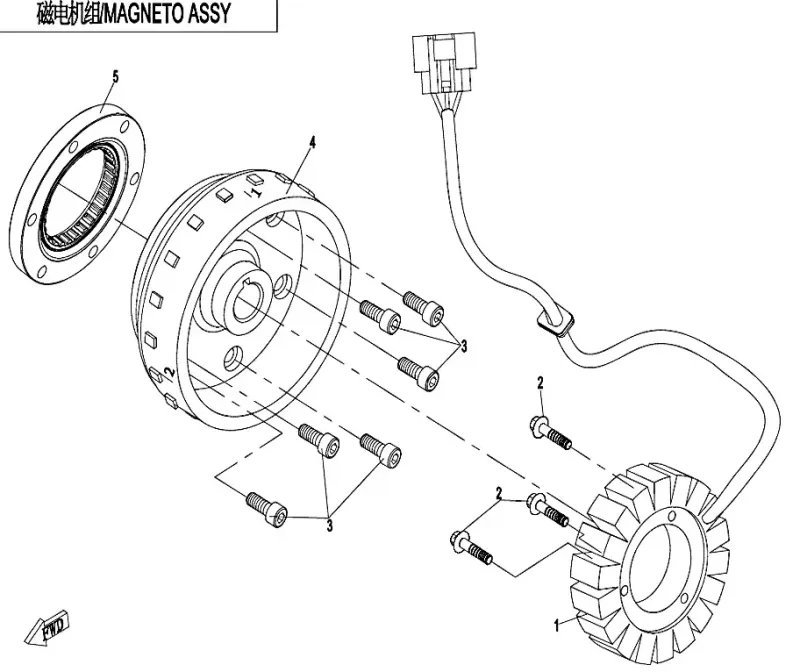 磁电机组/MAGNETO ASSY

5

4

1

2

3

2

3

2

1

FWD